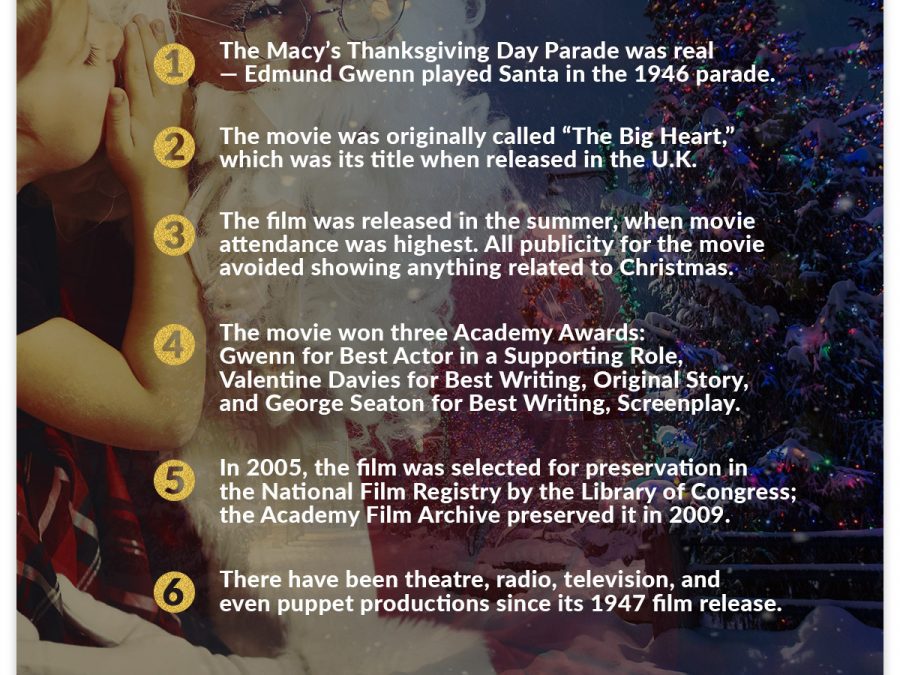 1
The Macy's Thanksgiving Day Parade was real — Edmund Gwenn played Santa in the 1946 parade.

2
The movie was originally called "The Big Heart," which was its title when released in the U.K.

3
The film was released in the summer, when movie attendance was highest. All publicity for the movie avoided showing anything related to Christmas.

4
The movie won three Academy Awards: Gwenn for Best Actor in a Supporting Role, Valentine Davies for Best Writing, Original Story, and George Seaton for Best Writing, Screenplay.

5
In 2005, the film was selected for preservation in the National Film Registry by the Library of Congress; the Academy Film Archive preserved it in 2009.

6
There have been theatre, radio, television, and even puppet productions since its 1947 film release.